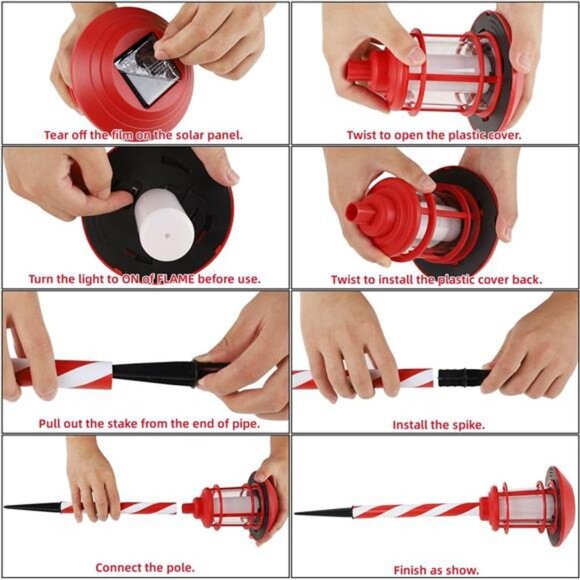 Tear off the film on the solar panel.

Twist to open the plastic cover.

Turn the light to ON of FLAME before use.

Twist to install the plastic cover back.

Pull out the stake from the end of pipe.

Install the spike.

Connect the pole.

Finish as show.